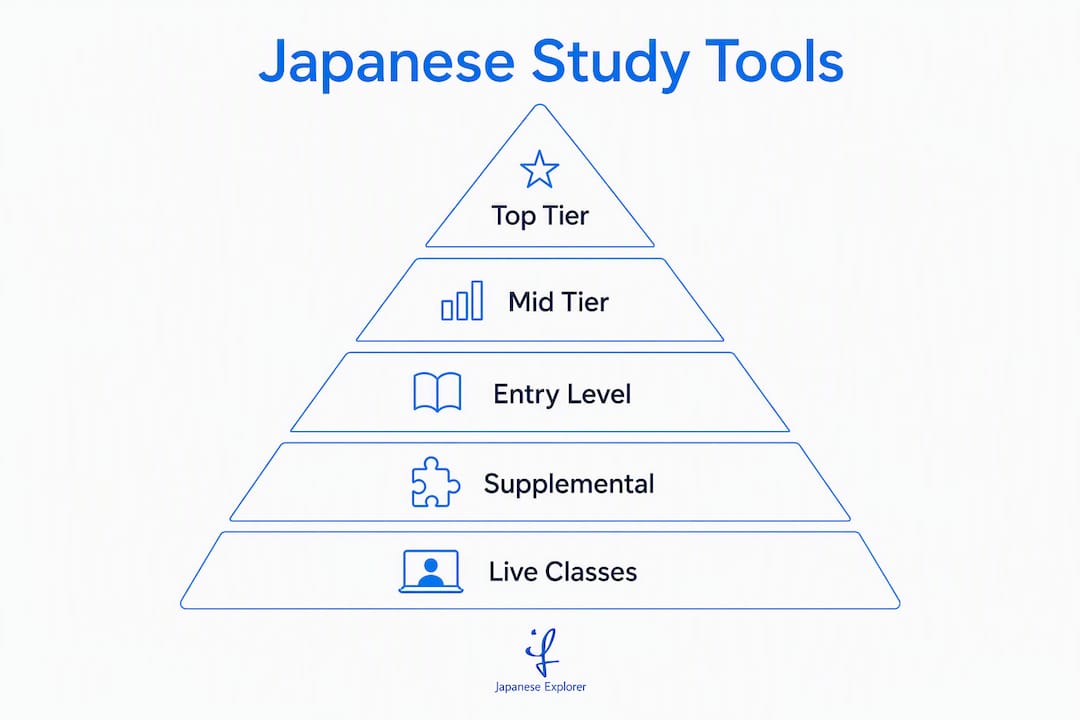 Japanese Study Tools

Top Tier

Mid Tier

Entry Level

Supplemental

Live Classes

Japanese Explorer